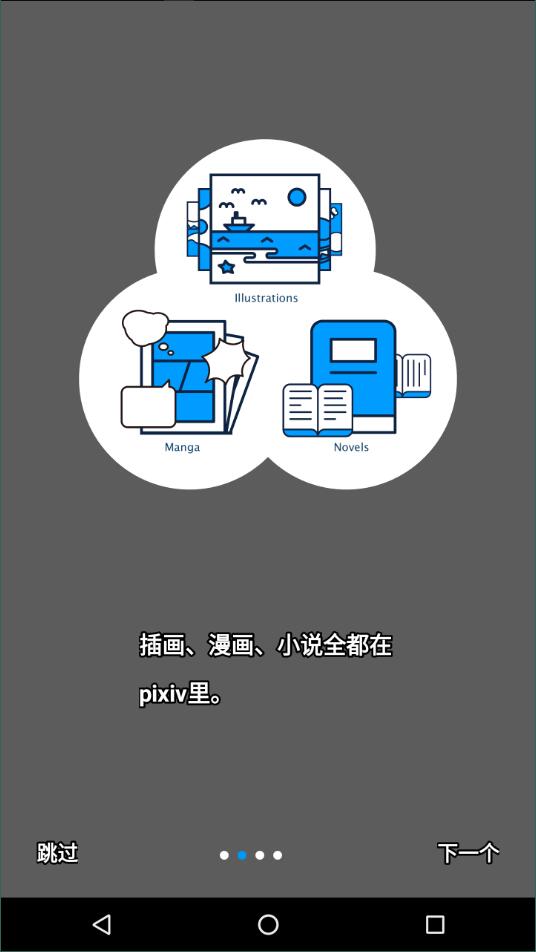 Illustrations

Manga

Novels

插画、漫画、小说全都在pixiv里。

跳过

下一个